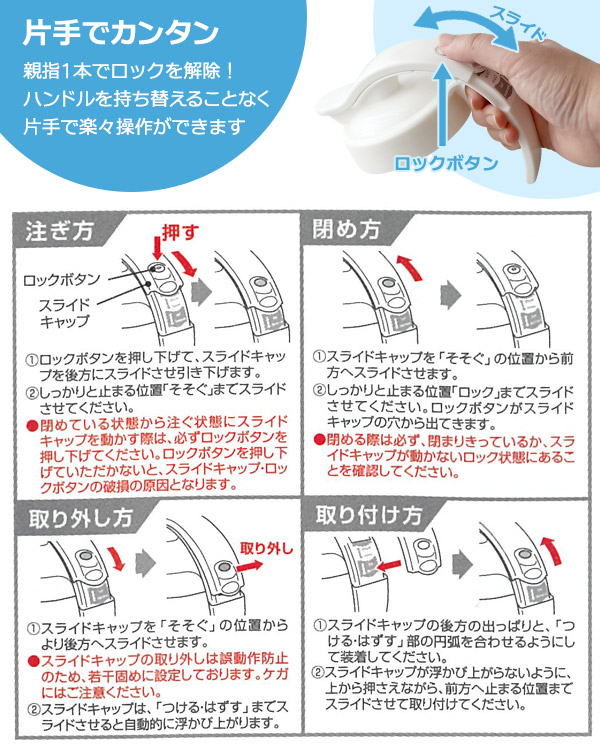 片手でカンタン

親指1本でロックを解除！
ハンドルを持ち替えることなく
片手で楽々操作ができます

スライド

ロックボタン

注ぎ方

押す

ロックボタン
スライドキャップ

①ロックボタンを押し下げて、スライドキャップを後方にスライドさせ引き下げます。
②しっかりと止まる位置「そそぐ」までスライドさせてください。
●閉めている状態から注ぐ状態にスライドキャップを動かす際は、必ずロックボタンを押し下げてください。ロックボタンを押し下げていただかないと、スライドキャップ・ロックボタンの破損の原因となります。

閉め方

①スライドキャップを「そそぐ」の位置から前方へスライドさせます。
②しっかりと止まる位置「ロック」までスライドさせてください。ロックボタンがスライドキャップの穴から出てきます。
●閉める際は必ず、閉まりきっているか、スライドキャップが動かないロック状態にあることを確認してください。

取り外し方

取り外し

①スライドキャップを「そそぐ」の位置からより後方へスライドさせます。
●スライドキャップの取り外しは誤動作防止のため、若干固めに設定しております。ケガにはご注意ください。
②スライドキャップは、「つける・はずす」までスライドさせると自動的に浮かび上がります。

取り付け方

①スライドキャップの後方の出っぱりと、「つける・はずす」部の円弧を合わせるようにして装着してください。
②スライドキャップが浮かび上がらないように、上から押さえながら、前方へ止まる位置までスライドさせて取り付けてください。