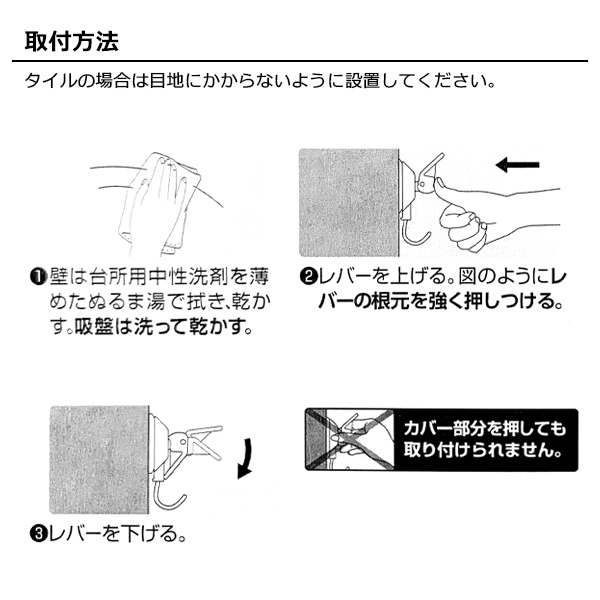 取付方法

タイルの場合は目地にかからないように設置してください。

❶壁は台所用中性洗剤を薄めたぬるま湯で拭き、乾かす。吸盤は洗って乾かす。

❷レバーを上げる。図のようにレバーの根元を強く押しつける。

❸レバーを下げる。

カバー部分を押しても取り付けられません。