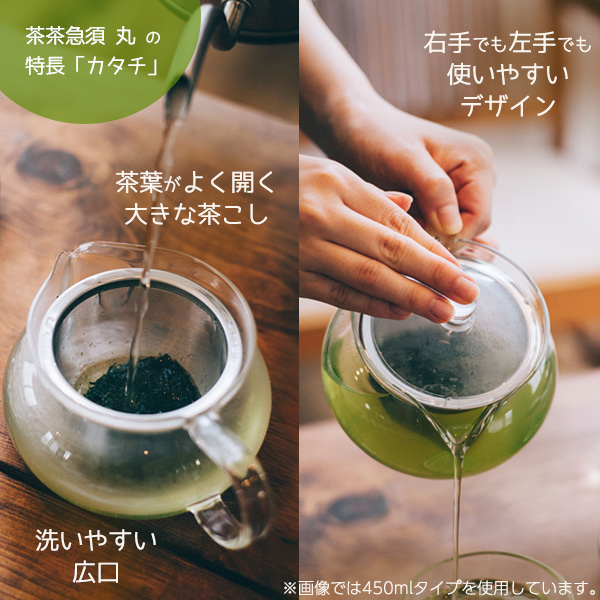 茶茶急須 丸 の
特長「カタチ」

茶葉がよく開く
大きな茶こし

洗いやすい
広口

右手でも左手でも
使いやすい
デザイン

※画像では450mlタイプを使用しています。