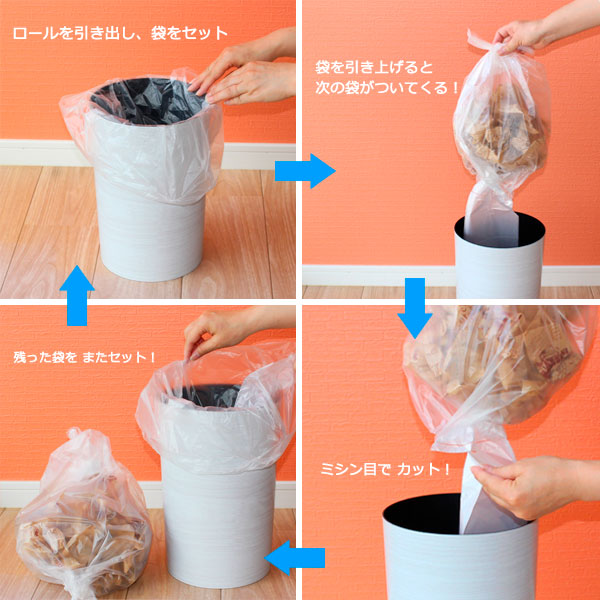 ロールを引き出し、袋をセット

袋を引き上げると
次の袋がついてくる！

ミシン目で カット！

残った袋を またセット！