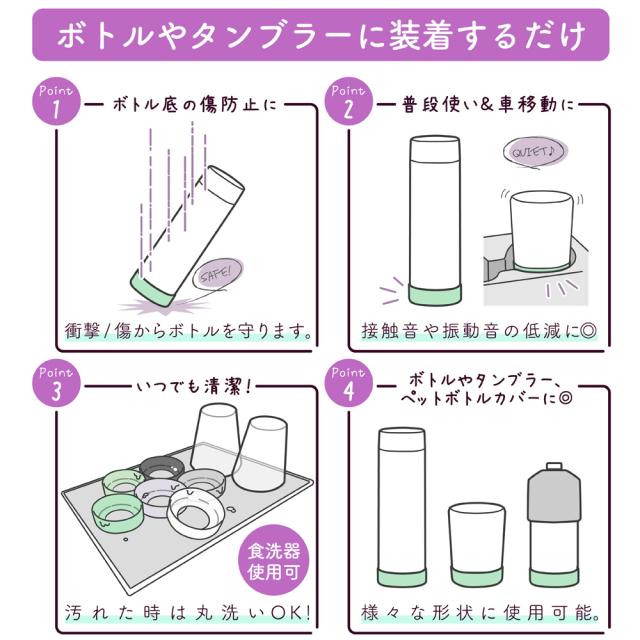 ボトルやタンブラーに装着するだけ

Point 1
ボトル底の傷防止に

SAFE!

衝撃/傷からボトルを守ります。

Point 2
普段使い&車移動に

QUIET♪

接触音や振動音の低減に◎

Point 3
いつでも清潔!

食洗器
使用可

汚れた時は丸洗いOK!

Point 4
ボトルやタンブラー、ペットボトルカバーに◎

様々な形状に使用可能。