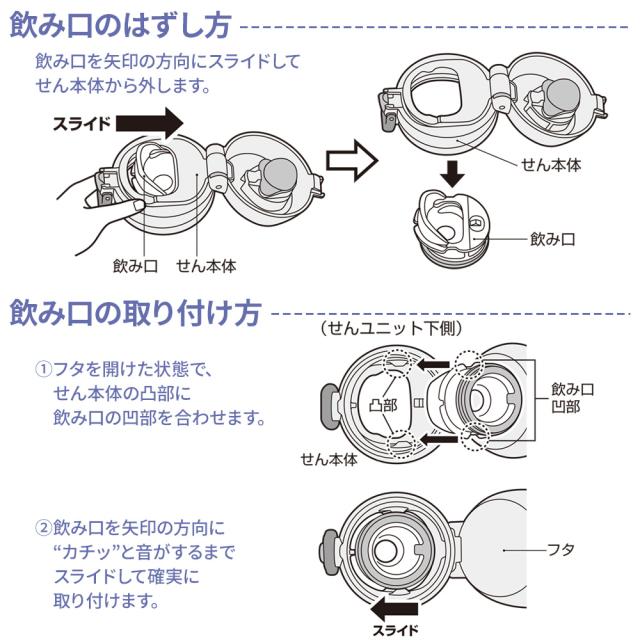 飲み口のはずし方

飲み口を矢印の方向にスライドしてせん本体から外します。

スライド

飲み口　せん本体

せん本体

飲み口

飲み口の取り付け方

（せんユニット下側）

①フタを開けた状態で、せん本体の凸部に飲み口の凹部を合わせます。

凸部

飲み口凹部

せん本体

②飲み口を矢印の方向に“カチッ”と音がするまでスライドして確実に取り付けます。

フタ

スライド