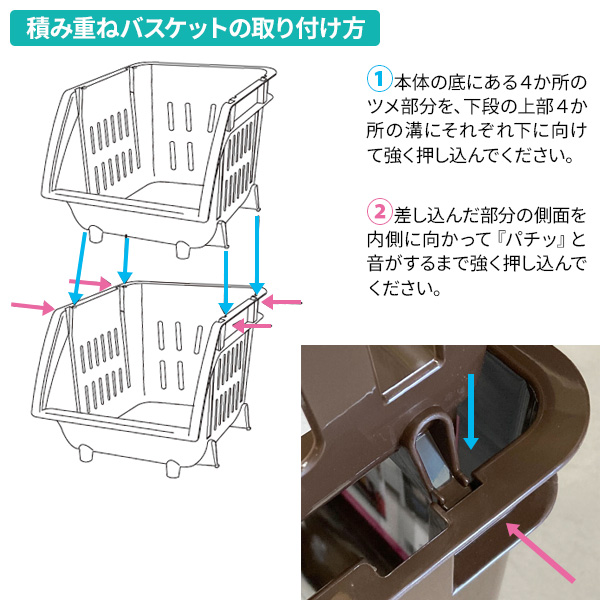 積み重ねバスケットの取り付け方

1 本体の底にある4か所のツメ部分を、下段の上部4か所の溝にそれぞれ下に向けて強く押し込んでください。

2 差し込んだ部分の側面を内側に向かって『パチッ』と音がするまで強く押し込んでください。