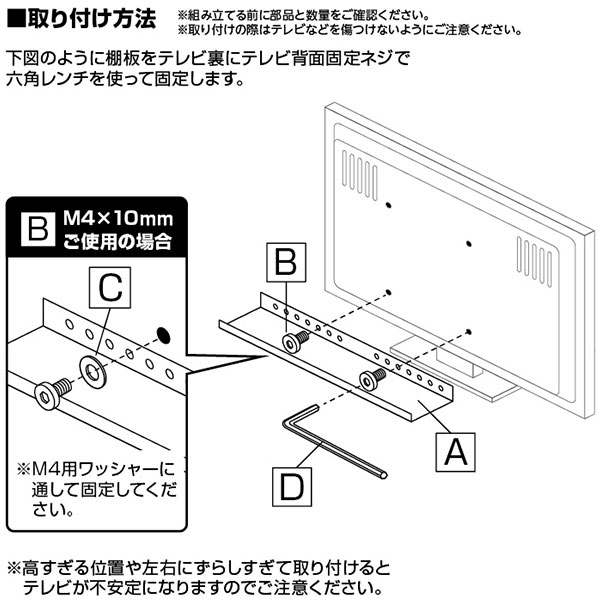 ■取り付け方法

※組み立てる前に部品と数量をご確認ください。
※取り付けの際はテレビなどを傷つけないようにご注意ください。

下図のように棚板をテレビ裏にテレビ背面固定ネジで六角レンチを使って固定します。

B M4×10mm ご使用の場合

C

※M4用ワッシャーに通して固定してください。

B

A

D

※高すぎる位置や左右にずらしすぎて取り付けるとテレビが不安定になりますのでご注意ください。