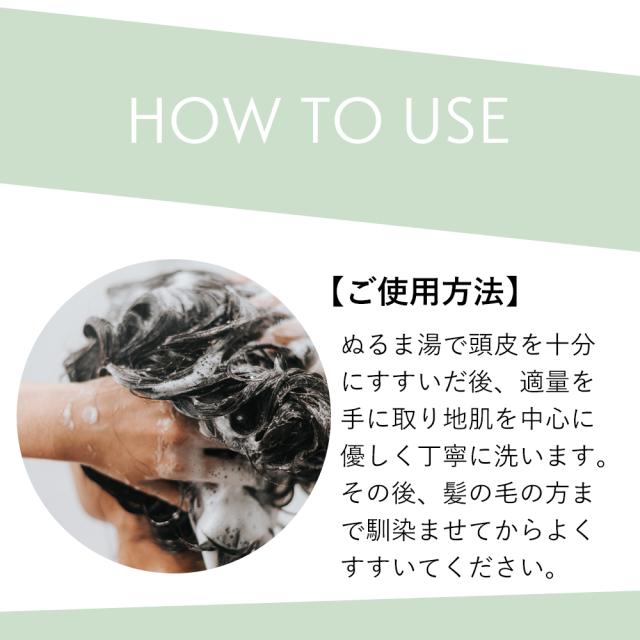 HOW TO USE

【ご使用方法】

ぬるま湯で頭皮を十分にすすいだ後、適量を手に取り地肌を中心に優しく丁寧に洗います。その後、髪の毛の方まで馴染ませてからよくすすいてください。