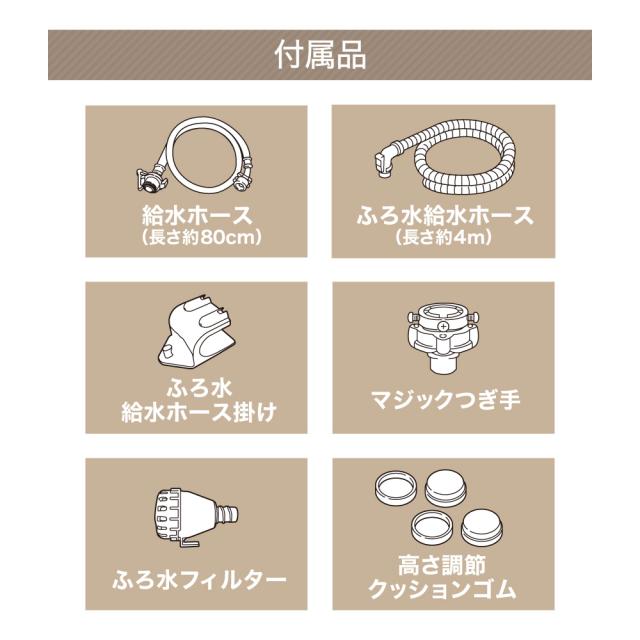 付属品

給水ホース
（長さ約80cm）

ふろ水給水ホース
（長さ約4m）

ふろ水
給水ホース掛け

マジックつぎ手

ふろ水フィルター

高さ調節
クッションゴム