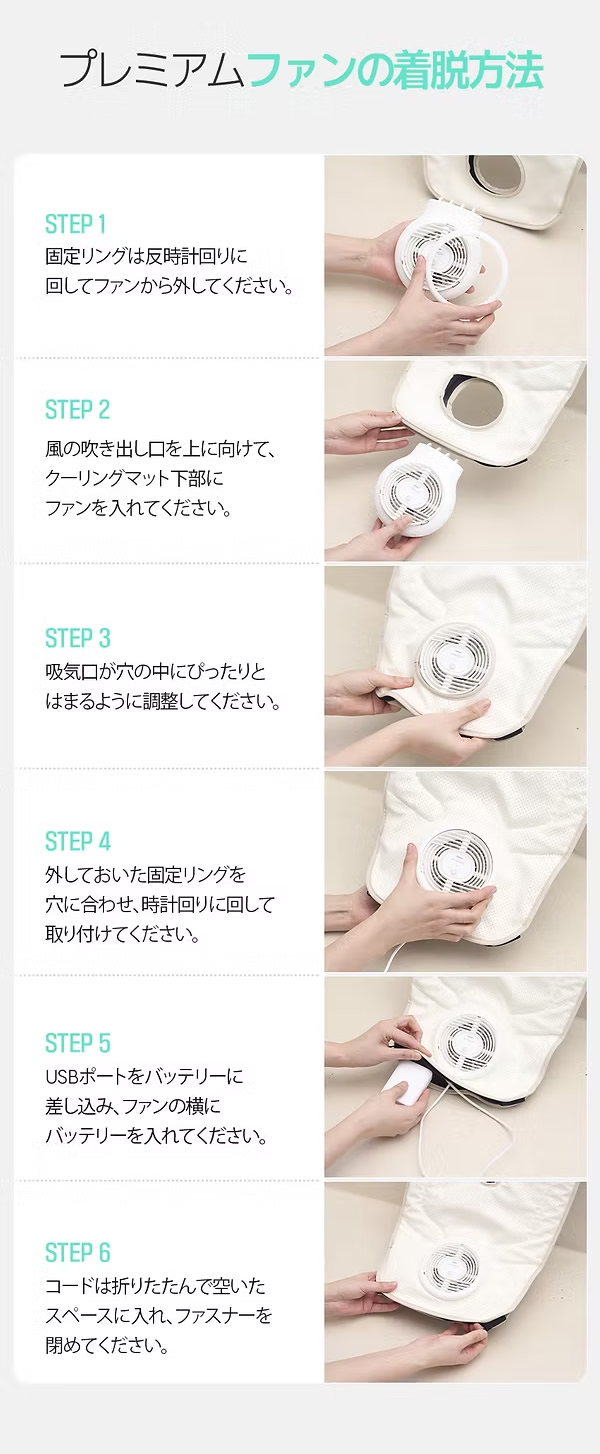 プレミアムファンの着脱方法

STEP 1
固定リングは反時計回りに回してファンから外してください。

STEP 2
風の吹き出し口を上に向けて、クーリングマット下部にファンを入れてください。

STEP 3
吸気口が穴の中にぴったりとはまるように調整してください。

STEP 4
外しておいた固定リングを穴に合わせ、時計回りに回して取り付けてください。

STEP 5
USBポートをバッテリーに差し込み、ファンの横にバッテリーを入れてください。

STEP 6
コードは折りたたんで空いたスペースに入れ、ファスナーを閉めてください。