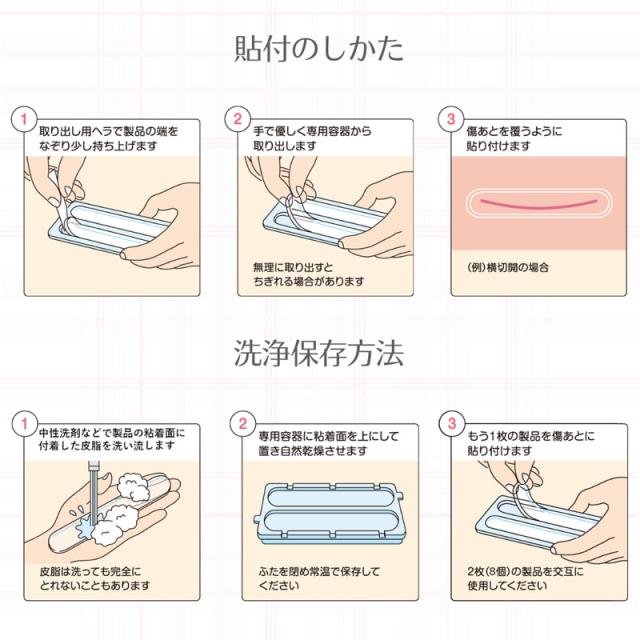 貼付のしかた

1
取り出し用ヘラで製品の端をなぞり少し持ち上げます

2
手で優しく専用容器から取り出します

無理に取り出すとちぎれる場合があります

3
傷あとを覆うように貼り付けます

(例)横切開の場合

洗浄保存方法

1
中性洗剤などで製品の粘着面に付着した皮脂を洗い流します

皮脂は洗っても完全にとれないこともあります

2
専用容器に粘着面を上にして置き自然乾燥させます

ふたを閉め常温で保存してください

3
もう1枚の製品を傷あとに貼り付けます

2枚(8個)の製品を交互に使用してください