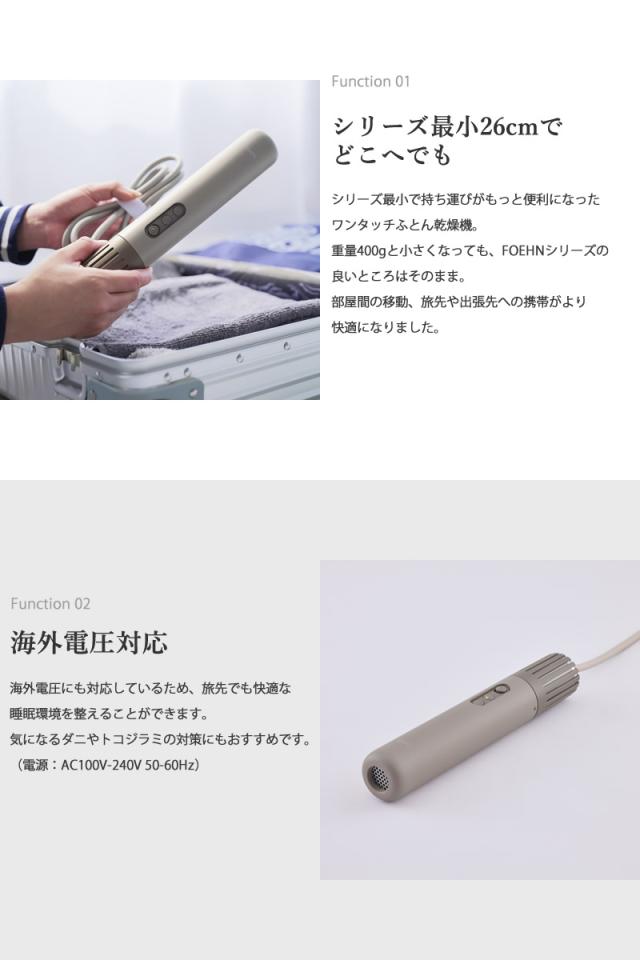 Function 01

シリーズ最小26cmで
どこへでも

シリーズ最小で持ち運びがもっと便利になった
ワンタッチふとん乾燥機。
重量400gと小さくなっても、FOEHNシリーズの
良いところはそのまま。
部屋間の移動、旅先や出張先への携帯がより
快適になりました。

Function 02

海外電圧対応

海外電圧にも対応しているため、旅先でも快適な
睡眠環境を整えることができます。
気になるダニやトコジラミの対策にもおすすめです。
（電源：AC100V-240V 50-60Hz）