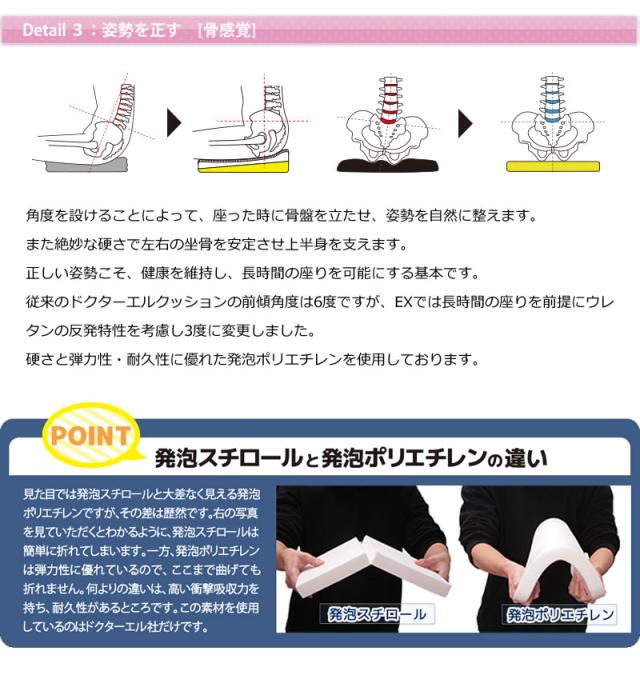 Detail 3：姿勢を正す ［骨感覚］

角度を設けることによって、座った時に骨盤を立たせ、姿勢を自然に整えます。
また絶妙な硬さで左右の坐骨を安定させ上半身を支えます。
正しい姿勢こそ、健康を維持し、長時間の座りを可能にする基本です。
従来のドクターエルクッションの前傾角度は6度ですが、EXでは長時間の座りを前提にウレタンの反発特性を考慮し3度に変更しました。
硬さと弾力性・耐久性に優れた発泡ポリエチレンを使用しております。

POINT
発泡スチロールと発泡ポリエチレンの違い

見た目では発泡スチロールと大差なく見える発泡ポリエチレンですが、その差は歴然です。右の写真を見ていただくとわかるように、発泡スチロールは簡単に折れてしまいます。一方、発泡ポリエチレンは弾力性に優れているので、ここまで曲げても折れません。何よりの違いは、高い衝撃吸収力を持ち、耐久性があるところです。この素材を使用しているのはドクターエル社だけです。

発泡スチロール

発泡ポリエチレン