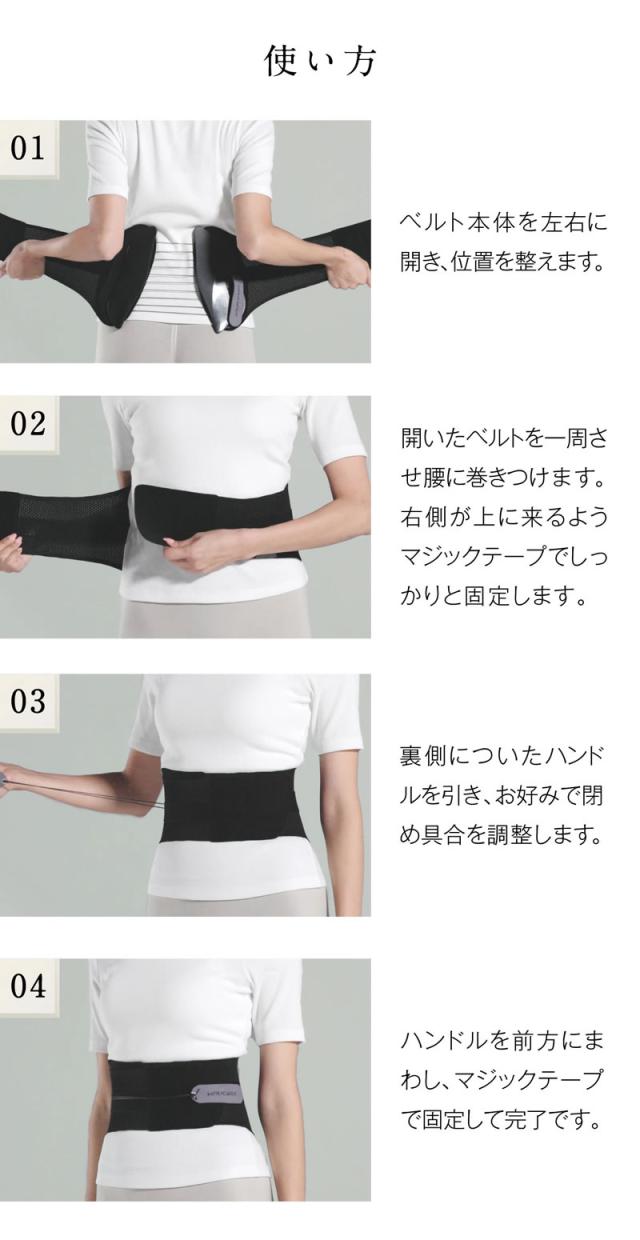 使い方

01

ベルト本体を左右に開き、位置を整えます。

02

開いたベルトを一周させ腰に巻きつけます。右側が上に来るようマジックテープでしっかりと固定します。

03

裏側についたハンドルを引き、お好みで閉め具合を調整します。

04

ハンドルを前方にまわし、マジックテープで固定して完了です。