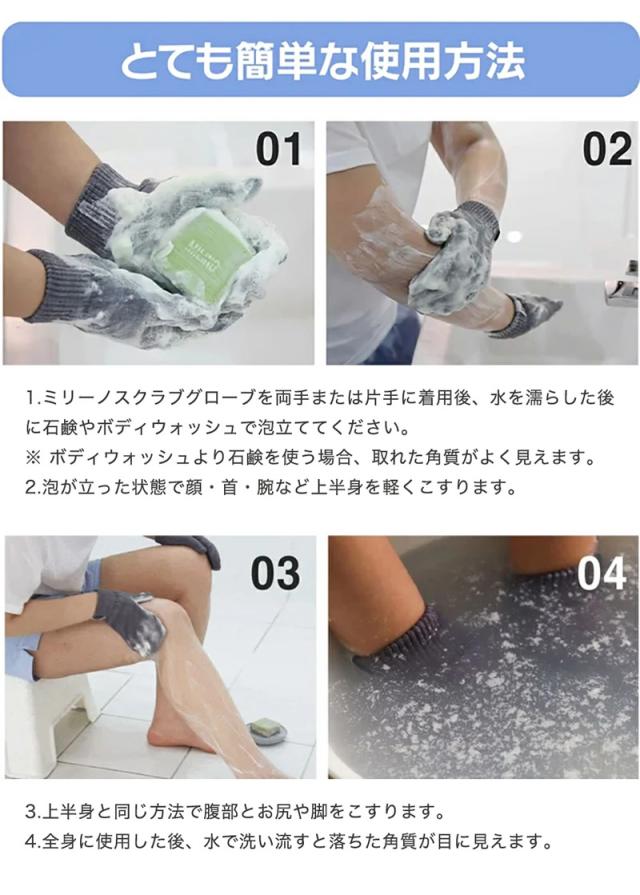 とても簡単な使用方法

01

02

1.ミリーノスクラブグローブを両手または片手に着用後、水を濡らした後に石鹸やボディウォッシュで泡立ててください。
※ ボディウォッシュより石鹸を使う場合、取れた角質がよく見えます。
2.泡が立った状態で顔・首・腕など上半身を軽くこすります。

03

04

3.上半身と同じ方法で腹部とお尻や脚をこすります。
4.全身に使用した後、水で洗い流すと落ちた角質が目に見えます。