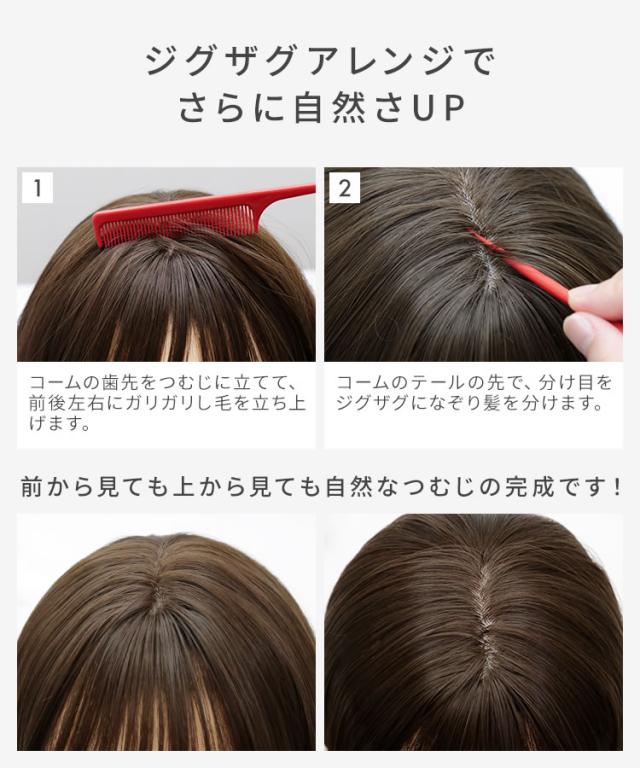 ジグザグアレンジで
さらに自然さUP

1

コームの歯先をつむじに立てて、前後左右にガリガリし毛を立ち上げます。

2

コームのテールの先で、分け目をジグザグになぞり髪を分けます。

前から見ても上から見ても自然なつむじの完成です！