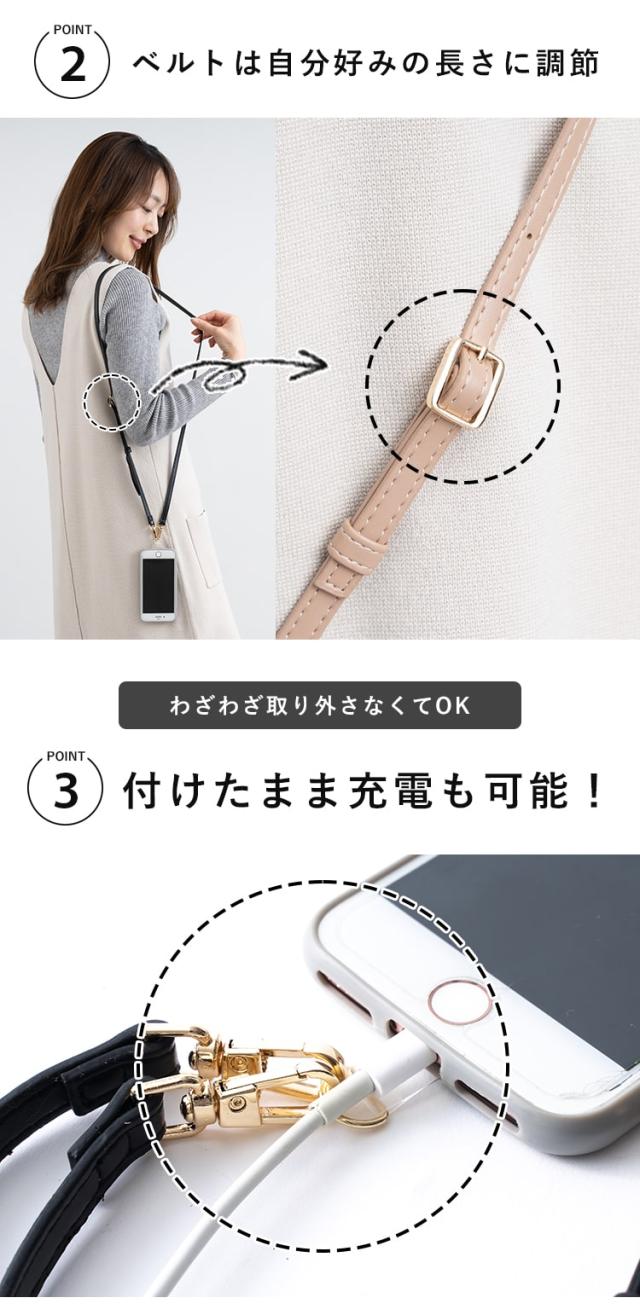 POINT
2
ベルトは自分好みの長さに調節

わざわざ取り外さなくてOK

POINT
3
付けたまま充電も可能！