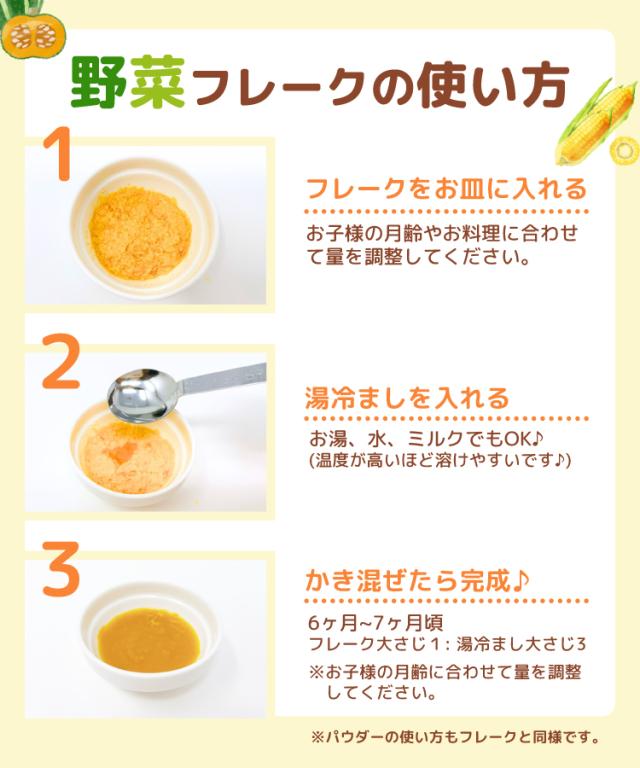 野菜フレークの使い方

1

フレークをお皿に入れる

お子様の月齢やお料理に合わせて量を調整してください。

2

湯冷ましを入れる

お湯、水、ミルクでもOK♪
(温度が高いほど溶けやすいです♪)

3

かき混ぜたら完成♪

6ヶ月~7ヶ月頃
フレーク大さじ1：湯冷まし大さじ3
※お子様の月齢に合わせて量を調整してください。

※パウダーの使い方もフレークと同様です。