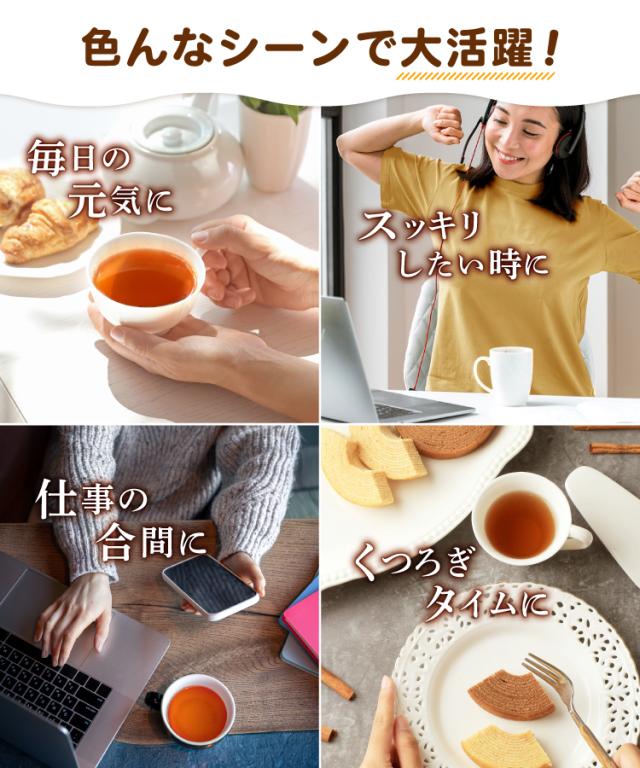 色んなシーンで大活躍！

毎日の元気に

スッキリしたい時に

仕事の合間に

くつろぎタイムに