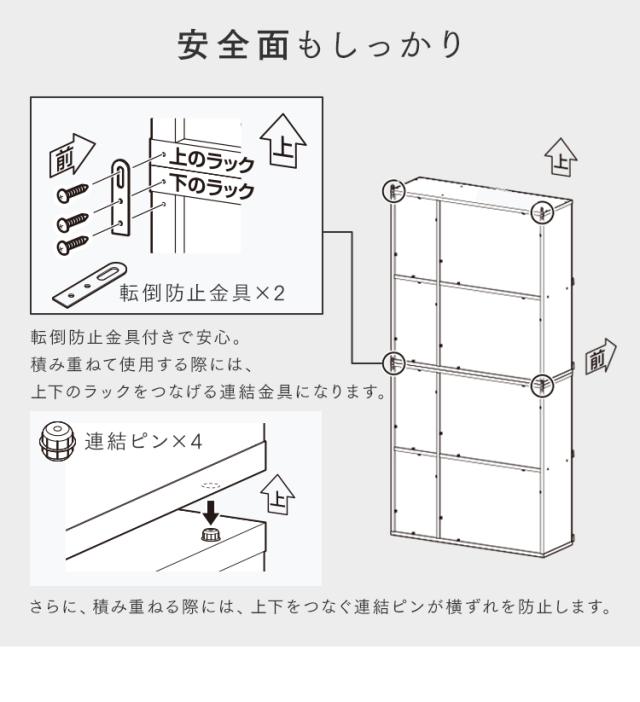 安全面もしっかり

前

上のラック

下のラック

上

転倒防止金具×2

上

前

転倒防止金具付きで安心。
積み重ねて使用する際には、
上下のラックをつなげる連結金具になります。

連結ピン×4

上

さらに、積み重ねる際には、上下をつなぐ連結ピンが横ずれを防止します。