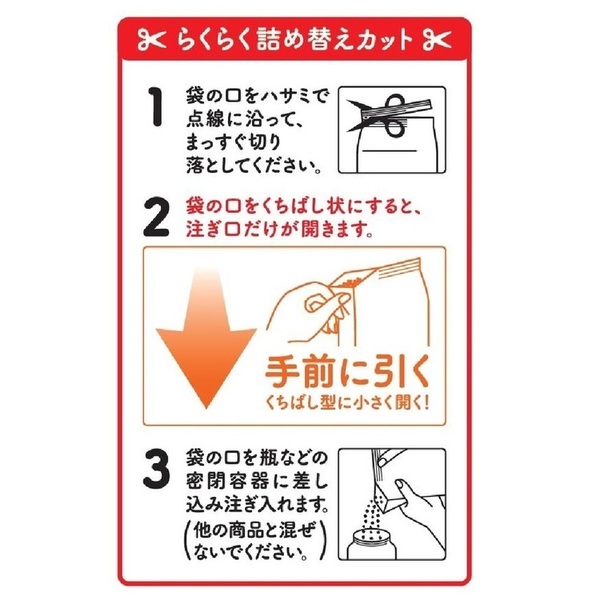 らくらく詰め替えカット

1 袋の口をハサミで点線に沿って、まっすぐ切り落としてください。

2 袋の口をくちばし状にすると、注ぎ口だけが開きます。

手前に引く
くちばし型に小さく開く!

3 袋の口を瓶などの密閉容器に差し込み注ぎ入れます。
(他の商品と混ぜないでください。)