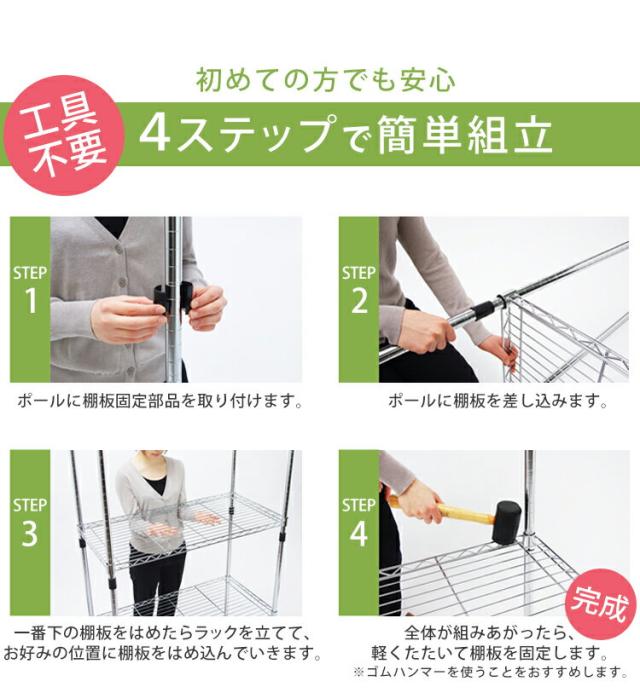 初めての方でも安心

工具不要

4ステップで簡単組立

STEP 1

ポールに棚板固定部品を取り付けます。

STEP 2

ポールに棚板を差し込みます。

STEP 3

一番下の棚板をはめたらラックを立てて、お好みの位置に棚板をはめ込んでいきます。

STEP 4

完成

全体が組みあがったら、軽くたたいて棚板を固定します。
※ゴムハンマーを使うことをおすすめします。