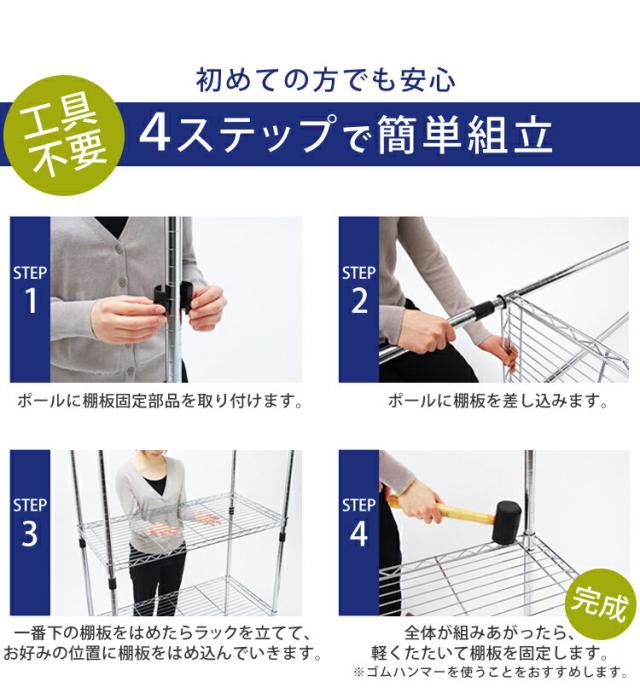 初めての方でも安心

工具不要

4ステップで簡単組立

STEP 1

ポールに棚板固定部品を取り付けます。

STEP 2

ポールに棚板を差し込みます。

STEP 3

一番下の棚板をはめたらラックを立てて、お好みの位置に棚板をはめ込んでいきます。

STEP 4

完成

全体が組みあがったら、軽くたたいて棚板を固定します。
※ゴムハンマーを使うことをおすすめします。