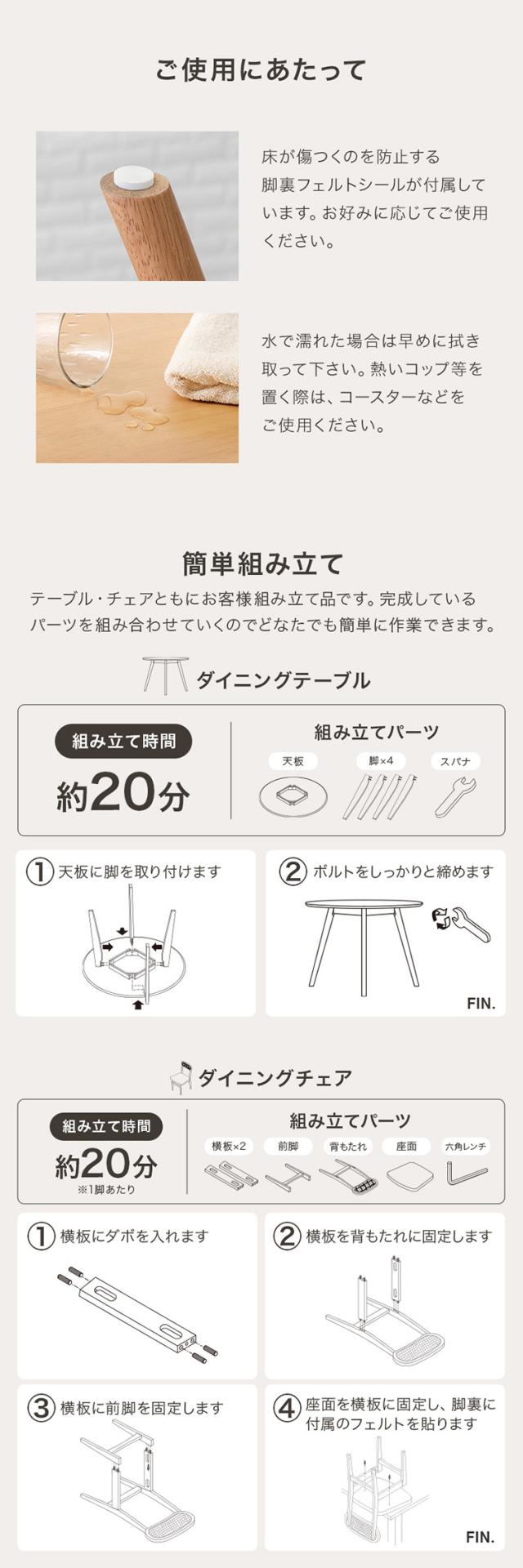 ご使用にあたって

床が傷つくのを防止する脚裏フェルトシールが付属しています。お好みに応じてご使用ください。

水で濡れた場合は早めに拭き取って下さい。熱いコップ等を置く際は、コースターなどをご使用ください。

簡単組み立て

テーブル・チェアともにお客様組み立て品です。完成しているパーツを組み合わせていくのでどなたでも簡単に作業できます。

ダイニングテーブル

組み立て時間

約20分

組み立てパーツ

天板

脚×4

スパナ

① 天板に脚を取り付けます

② ボルトをしっかりと締めます

FIN.

ダイニングチェア

組み立て時間

約20分

※1脚あたり

組み立てパーツ

横板×2

前脚

背もたれ

座面

六角レンチ

① 横板にダボを入れます

② 横板を背もたれに固定します

③ 横板に前脚を固定します

④ 座面を横板に固定し、脚裏に付属のフェルトを貼ります

FIN.