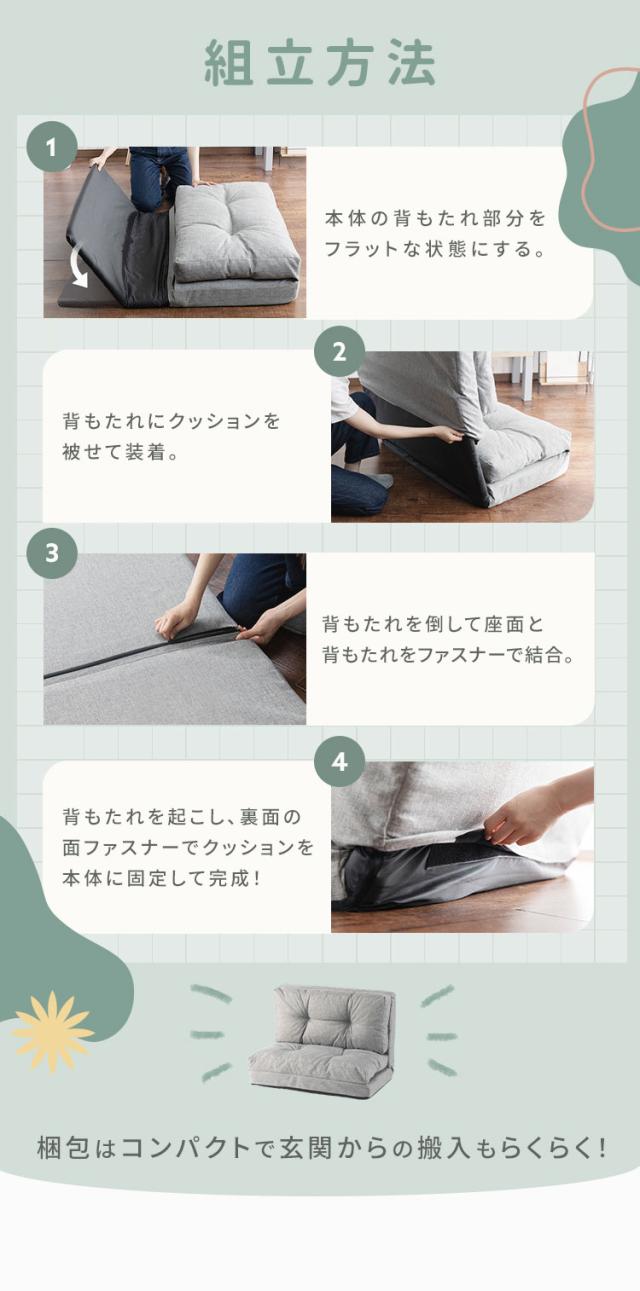 組立方法

1

本体の背もたれ部分をフラットな状態にする。

2

背もたれにクッションを被せて装着。

3

背もたれを倒して座面と背もたれをファスナーで結合。

4

背もたれを起こし、裏面の面ファスナーでクッションを本体に固定して完成！

梱包はコンパクトで玄関からの搬入もらくらく！