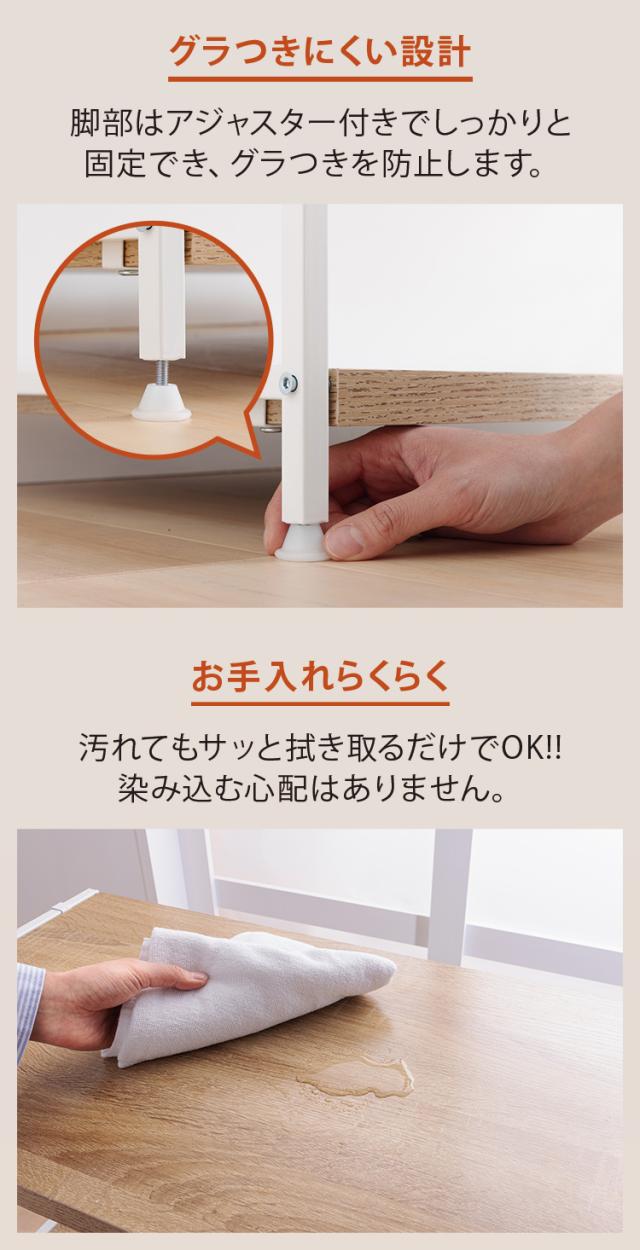 グラつきにくい設計

脚部はアジャスター付きでしっかりと固定でき、グラつきを防止します。

お手入れらくらく

汚れてもサッと拭き取るだけでOK!!
染み込む心配はありません。