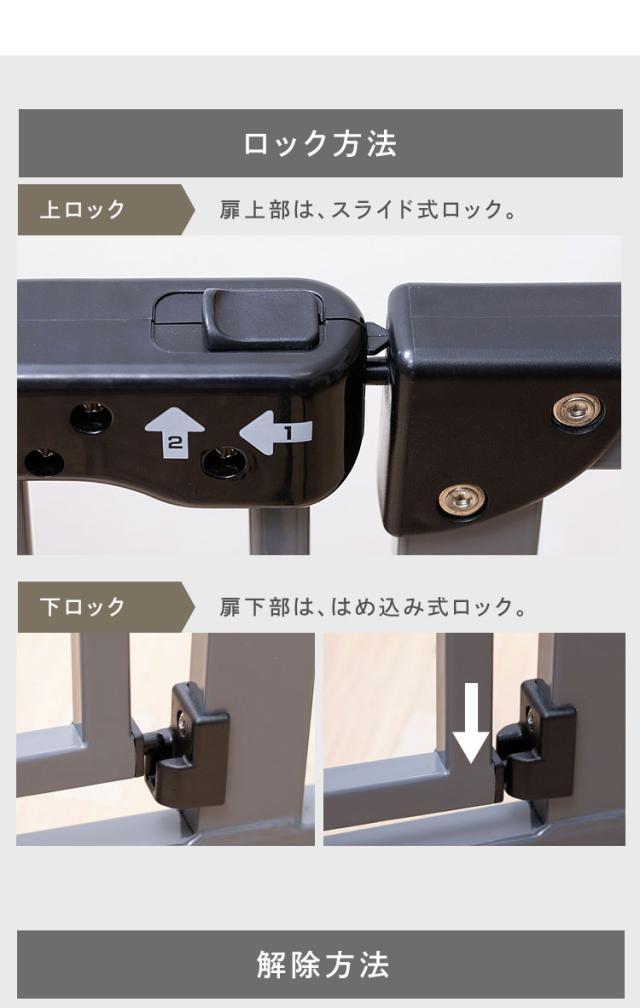 ロック方法

上ロック

扉上部は、スライド式ロック。

2

1

下ロック

扉下部は、はめ込み式ロック。

解除方法