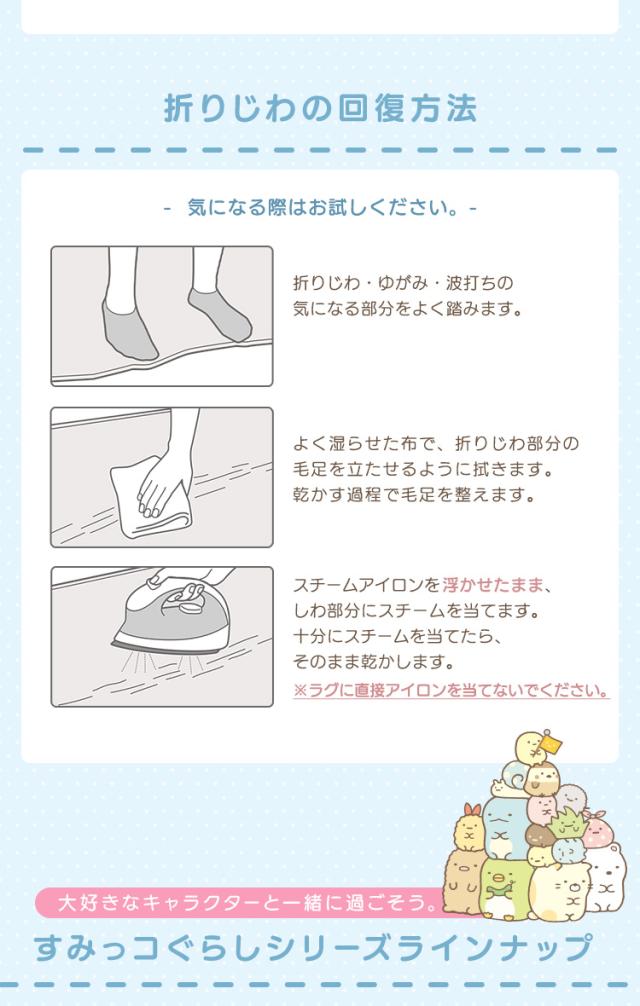 折りじわの回復方法

- 気になる際はお試しください。-

折りじわ・ゆがみ・波打ちの気になる部分をよく踏みます。

よく湿らせた布で、折りじわ部分の毛足を立たせるように拭きます。乾かす過程で毛足を整えます。

スチームアイロンを浮かせたまま、しわ部分にスチームを当てます。十分にスチームを当てたら、そのまま乾かします。
※ラグに直接アイロンを当てないでください。

大好きなキャラクターと一緒に過ごそう。
すみっコぐらしシリーズラインナップ