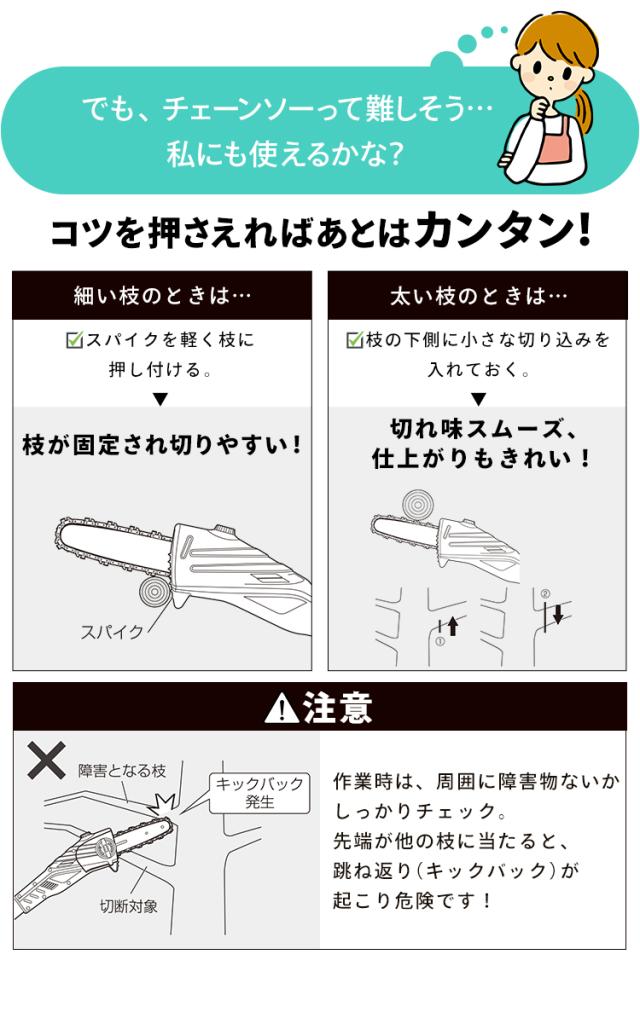 でも、チェーンソーって難しそう…
私にも使えるかな?

コツを押さえればあとはカンタン!

細い枝のときは…

☑スパイクを軽く枝に押し付ける。

▼

枝が固定され切りやすい!

スパイク

太い枝のときは…

☑枝の下側に小さな切り込みを入れておく。

▼

切れ味スムーズ、仕上がりもきれい!

①

②

⚠注意

障害となる枝

キックバック発生

切断対象

作業時は、周囲に障害物ないかしっかりチェック。
先端が他の枝に当たると、跳ね返り(キックバック)が起こり危険です!