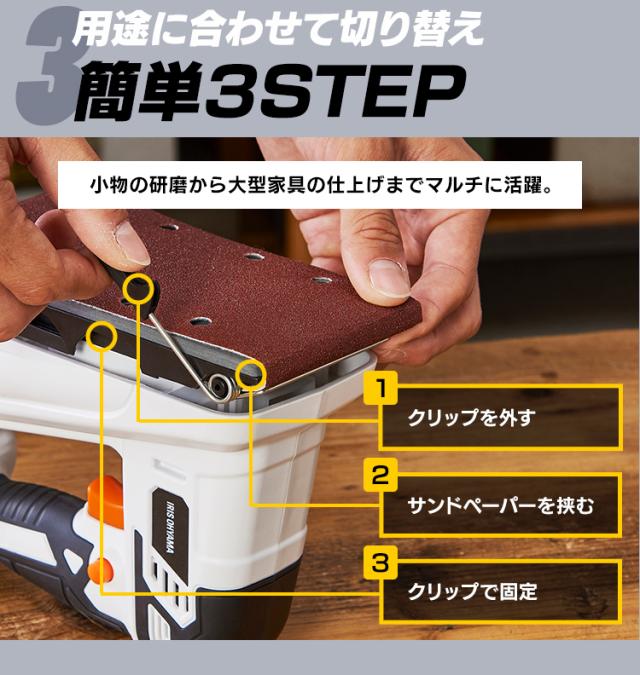 3
用途に合わせて切り替え
簡単3STEP

小物の研磨から大型家具の仕上げまでマルチに活躍。

1
クリップを外す

2
サンドペーパーを挟む

3
クリップで固定

IRIS OHYAMA