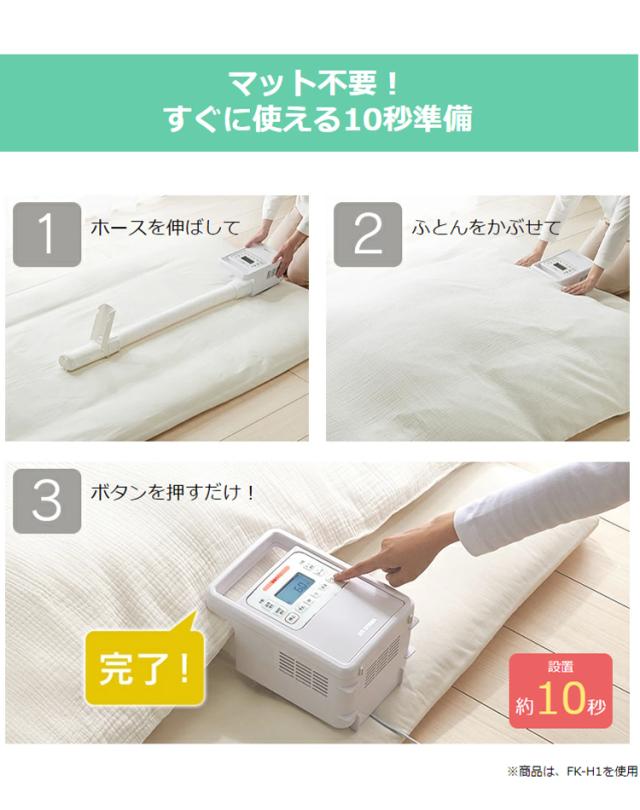 マット不要！
すぐに使える10秒準備

1 ホースを伸ばして

2 ふとんをかぶせて

3 ボタンを押すだけ！

完了！

設置
約10秒

※商品は、FK-H1を使用