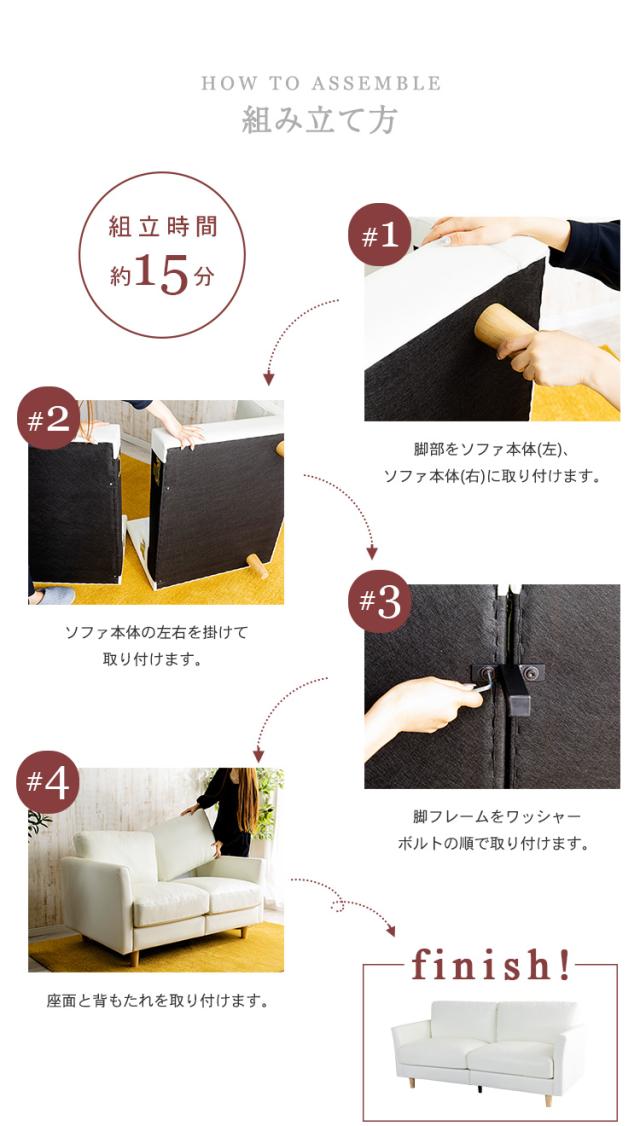 HOW TO ASSEMBLE
組み立て方

組立時間
約15分

#1
脚部をソファ本体(左)、ソファ本体(右)に取り付けます。

#2
ソファ本体の左右を掛けて取り付けます。

#3
脚フレームをワッシャーボルトの順で取り付けます。

#4
座面と背もたれを取り付けます。

finish!