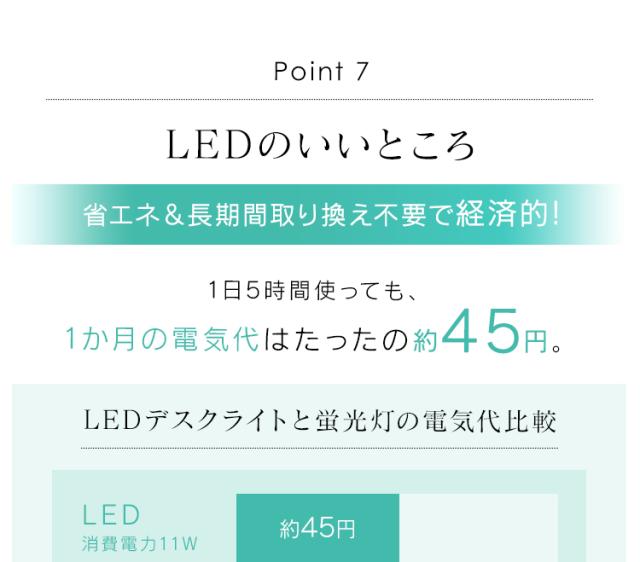 Point 7

LEDのいいところ

省エネ&長期間取り換え不要で経済的!

1日5時間使っても、
1か月の電気代はたったの約45円。

LEDデスクライトと蛍光灯の電気代比較

LED
消費電力11W

約45円