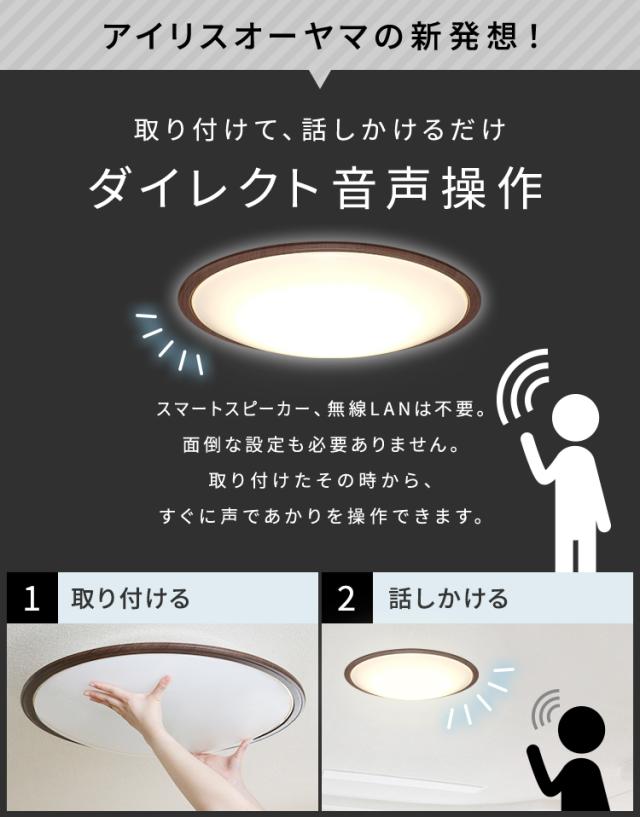 アイリスオーヤマの新発想！

取り付けて、話しかけるだけ
ダイレクト音声操作

スマートスピーカー、無線LANは不要。
面倒な設定も必要ありません。
取り付けたその時から、
すぐに声であかりを操作できます。

1 取り付ける

2 話しかける