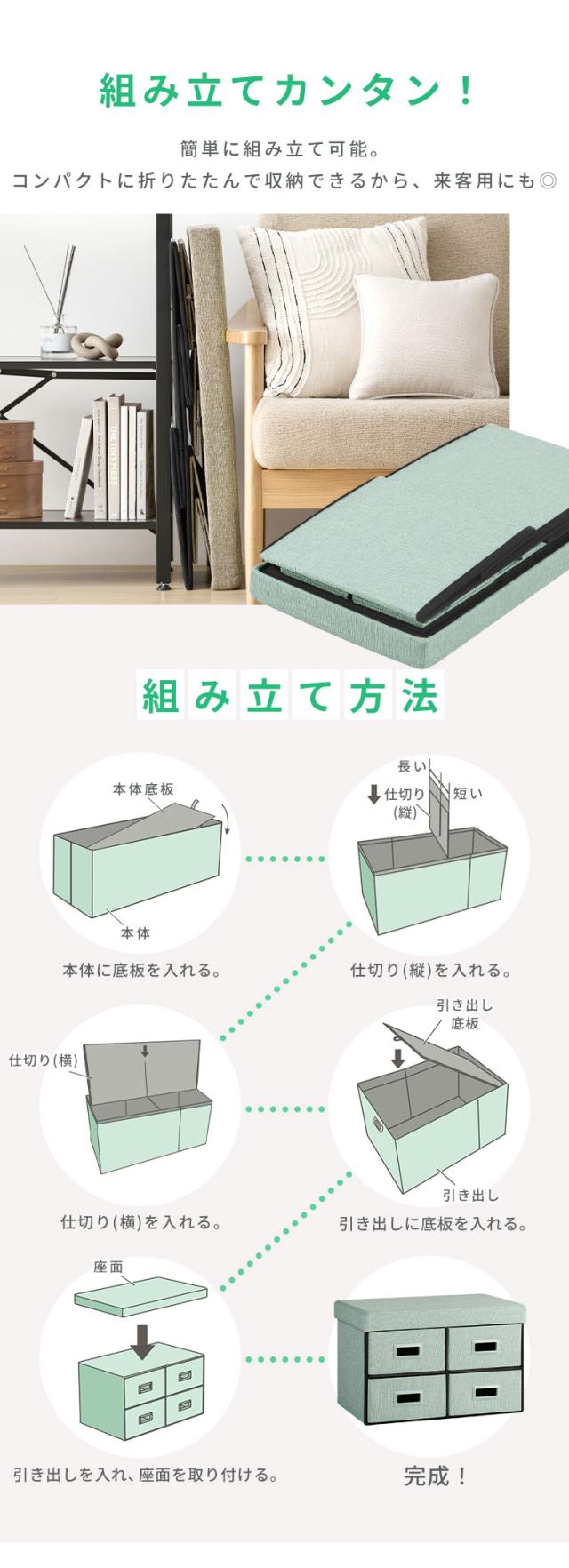 組み立てカンタン！

簡単に組み立て可能。
コンパクトに折りたたんで収納できるから、来客用にも◎

組み立て方法

本体底板
本体
本体に底板を入れる。

長い
仕切り(縦)
短い
仕切り(縦)を入れる。

仕切り(横)
仕切り(横)を入れる。

引き出し底板
引き出し
引き出しに底板を入れる。

座面
引き出しを入れ、座面を取り付ける。

完成！