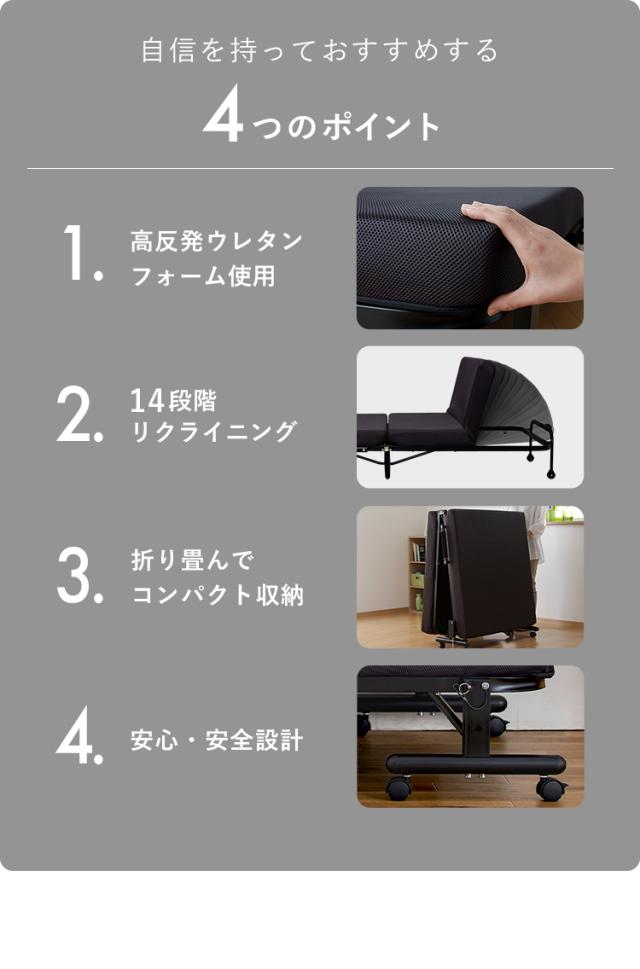 自信を持っておすすめする

4つのポイント

1. 高反発ウレタンフォーム使用

2. 14段階リクライニング

3. 折り畳んでコンパクト収納

4. 安心・安全設計