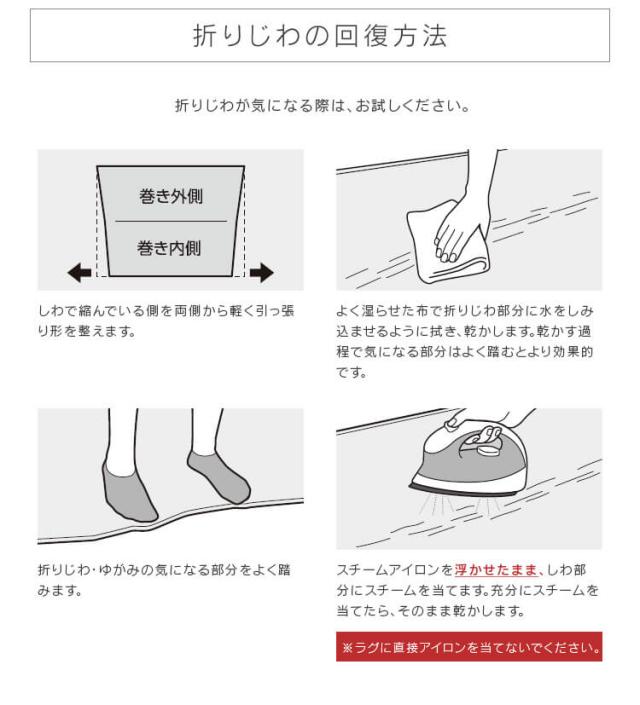 折りじわの回復方法

折りじわが気になる際は、お試しください。

巻き外側

巻き内側

しわで縮んでいる側を両側から軽く引っ張り形を整えます。

よく湿らせた布で折りじわ部分に水をしみ込ませるように拭き、乾かします。乾かす過程で気になる部分はよく踏むとより効果的です。

折りじわ・ゆがみの気になる部分をよく踏みます。

スチームアイロンを浮かせたまま、しわ部分にスチームを当てます。充分にスチームを当てたら、そのまま乾かします。

※ラグに直接アイロンを当てないでください。