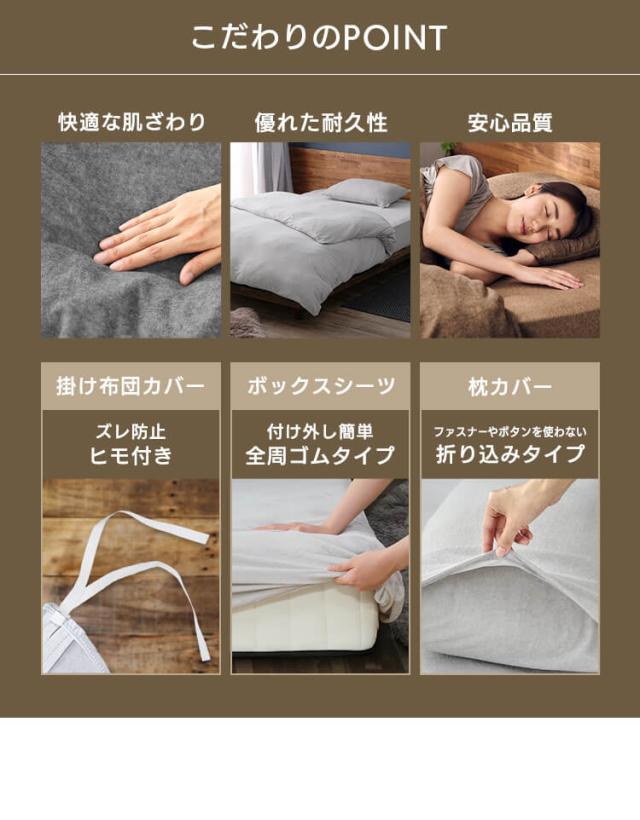 こだわりのPOINT

快適な肌ざわり

優れた耐久性

安心品質

掛け布団カバー

ズレ防止
ヒモ付き

ボックスシーツ

付け外し簡単
全周ゴムタイプ

枕カバー

ファスナーやボタンを使わない
折り込みタイプ