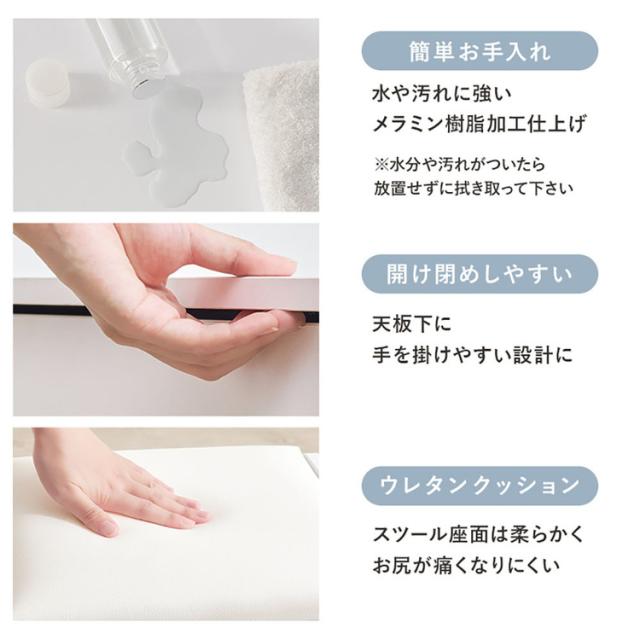 簡単お手入れ

水や汚れに強い
メラミン樹脂加工仕上げ

※水分や汚れがついたら
放置せずに拭き取って下さい

開け閉めしやすい

天板下に
手を掛けやすい設計に

ウレタンクッション

スツール座面は柔らかく
お尻が痛くなりにくい