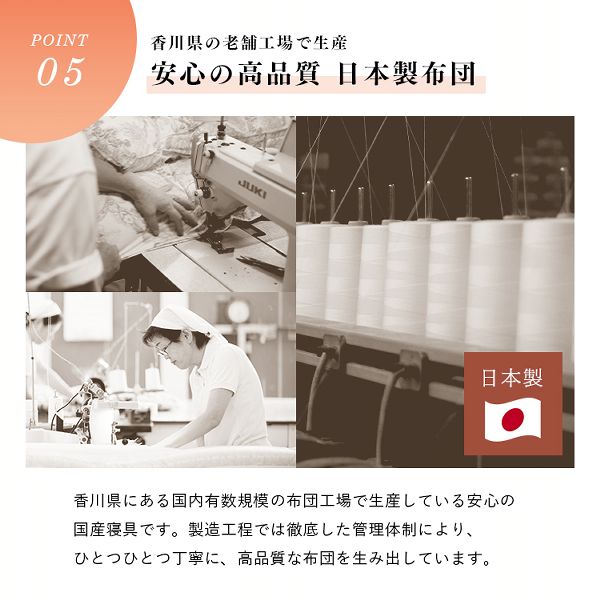 POINT
05

香川県の老舗工場で生産
安心の高品質 日本製布団

JUKI

日本製

香川県にある国内有数規模の布団工場で生産している安心の国産寝具です。製造工程では徹底した管理体制により、ひとつひとつ丁寧に、高品質な布団を生み出しています。