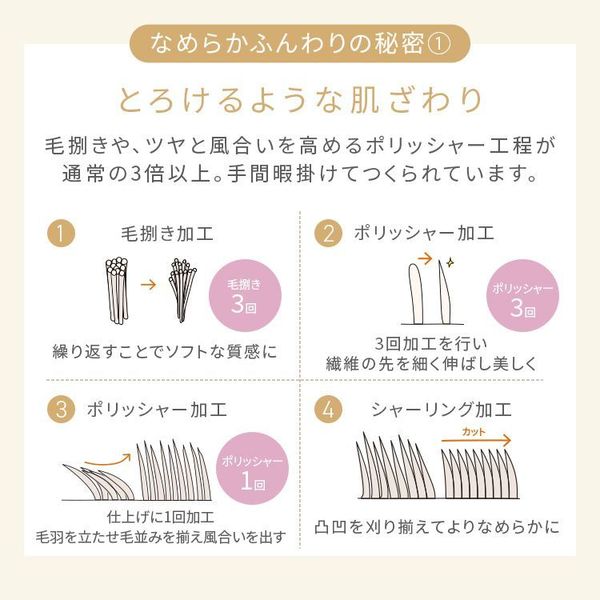 なめらかふんわりの秘密①

とろけるような肌ざわり

毛捌きや、ツヤと風合いを高めるポリッシャー工程が通常の3倍以上。手間暇掛けてつくられています。

1 毛捌き加工

毛捌き 3回

繰り返すことでソフトな質感に

2 ポリッシャー加工

ポリッシャー 3回

3回加工を行い
繊維の先を細く伸ばし美しく

3 ポリッシャー加工

ポリッシャー 1回

仕上げに1回加工
毛羽を立たせ毛並みを揃え風合いを出す

4 シャーリング加工

カット

凸凹を刈り揃えてよりなめらかに