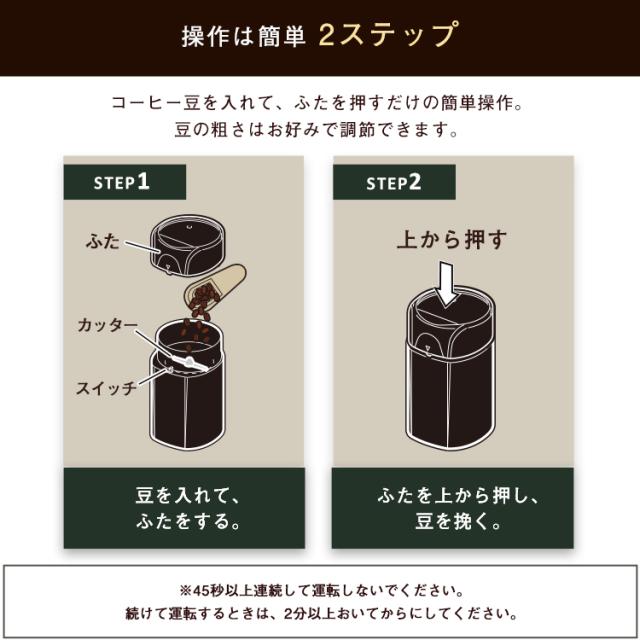 操作は簡単 2ステップ

コーヒー豆を入れて、ふたを押すだけの簡単操作。
豆の粗さはお好みで調節できます。

STEP1

ふた

カッター

スイッチ

豆を入れて、
ふたをする。

STEP2

上から押す

ふたを上から押し、
豆を挽く。

※45秒以上連続して運転しないでください。
続けて運転するときは、2分以上おいてからにしてください。