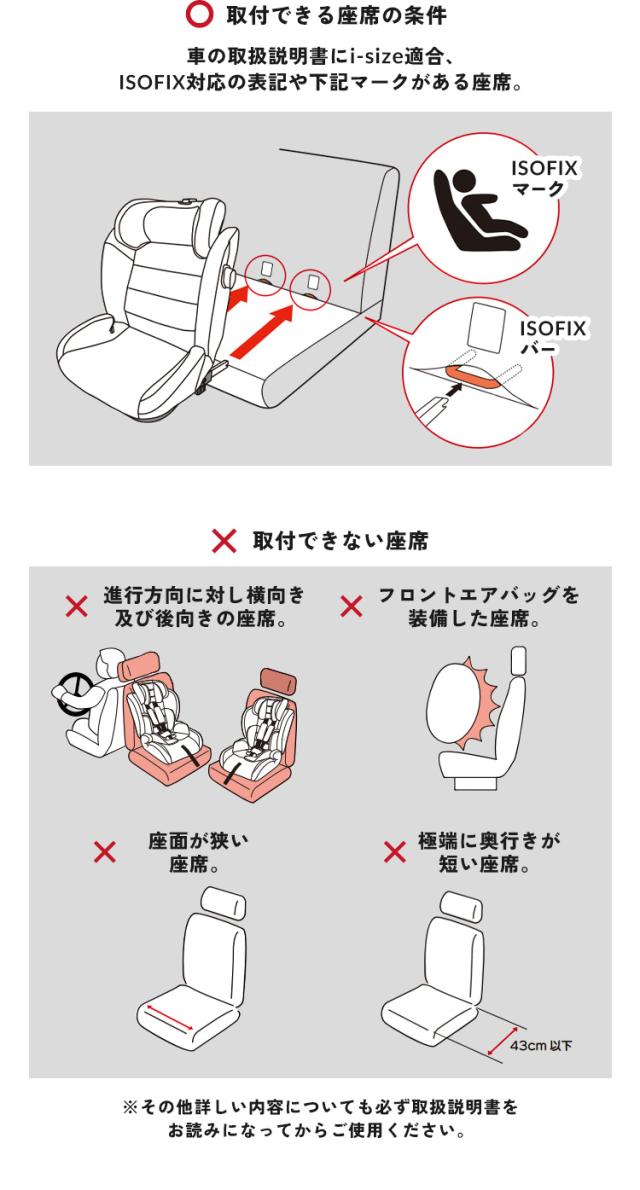 ○ 取付できる座席の条件

車の取扱説明書にi-size適合、ISOFIX対応の表記や下記マークがある座席。

ISOFIX マーク

ISOFIX バー

× 取付できない座席

× 進行方向に対し横向き及び後向きの座席。

× フロントエアバッグを装備した座席。

× 座面が狭い座席。

× 極端に奥行きが短い座席。

43cm 以下

※その他詳しい内容についても必ず取扱説明書をお読みになってからご使用ください。