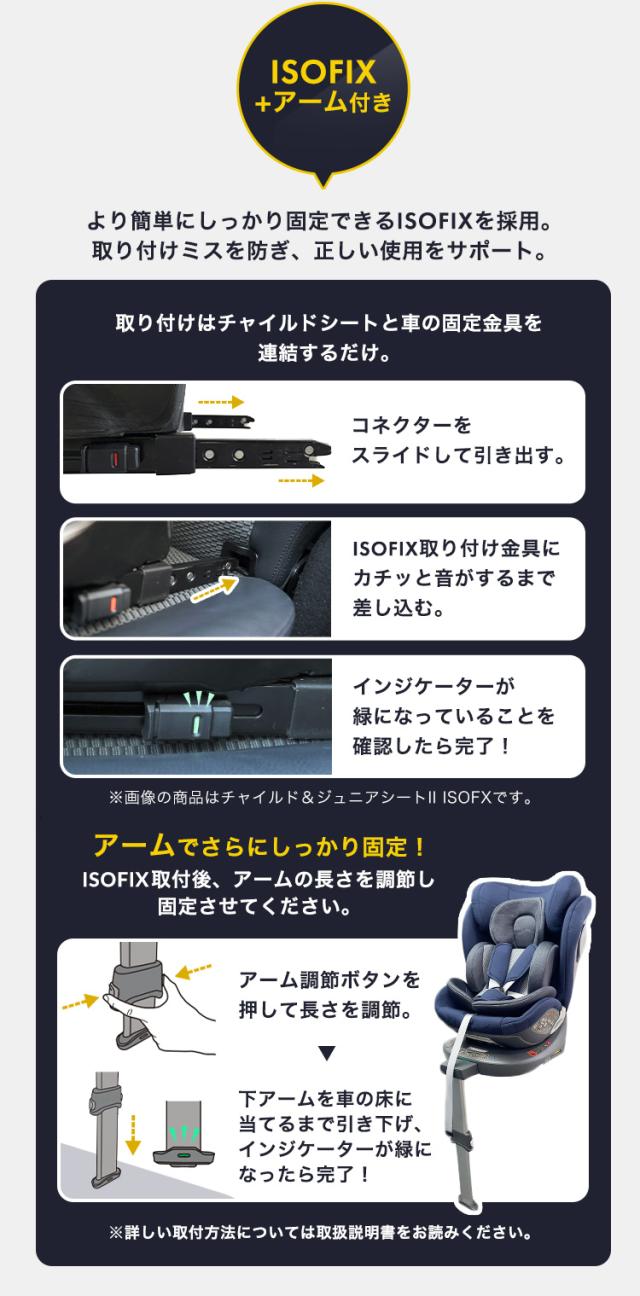 ISOFIX
+アーム付き

より簡単にしっかり固定できるISOFIXを採用。
取り付けミスを防ぎ、正しい使用をサポート。

取り付けはチャイルドシートと車の固定金具を連結するだけ。

コネクターをスライドして引き出す。

ISOFIX取り付け金具にカチッと音がするまで差し込む。

インジケーターが緑になっていることを確認したら完了！

※画像の商品はチャイルド＆ジュニアシートII ISOFXです。

アームでさらにしっかり固定！
ISOFIX取付後、アームの長さを調節し固定させてください。

アーム調節ボタンを押して長さを調節。

▼

下アームを車の床に当てるまで引き下げ、インジケーターが緑になったら完了！

※詳しい取付方法については取扱説明書をお読みください。