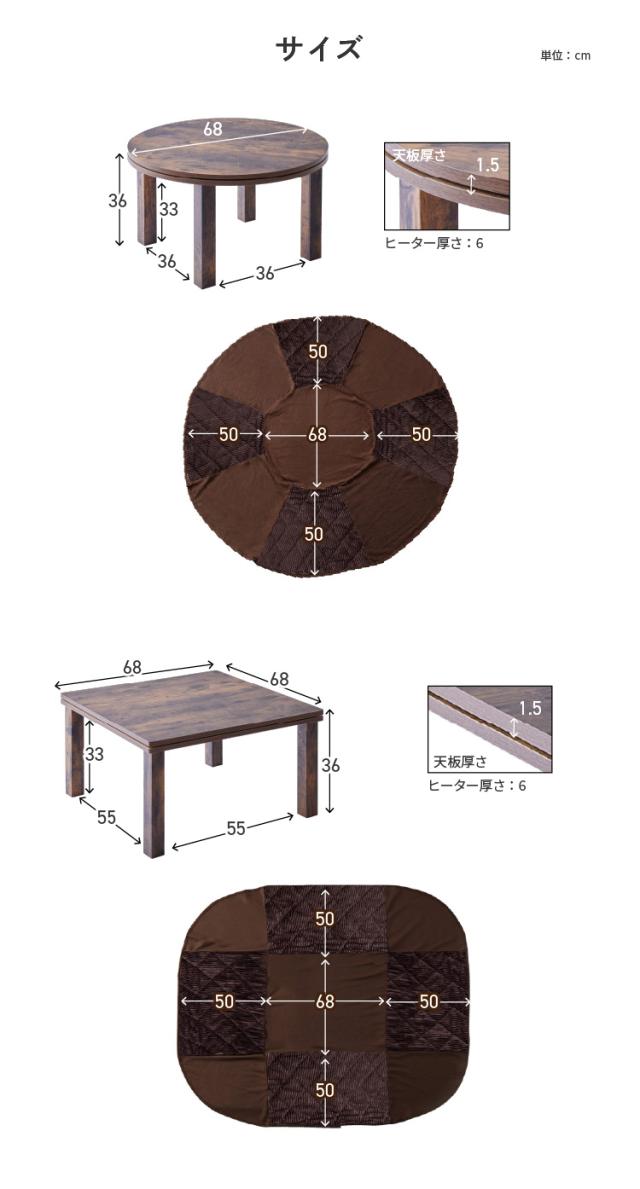 サイズ

単位：cm

68
36
33
36
36

天板厚さ
1.5
ヒーター厚さ：6

50
50
68
50
50

68
68
33
36
55
55

1.5
天板厚さ
ヒーター厚さ：6

50
50
68
50
50