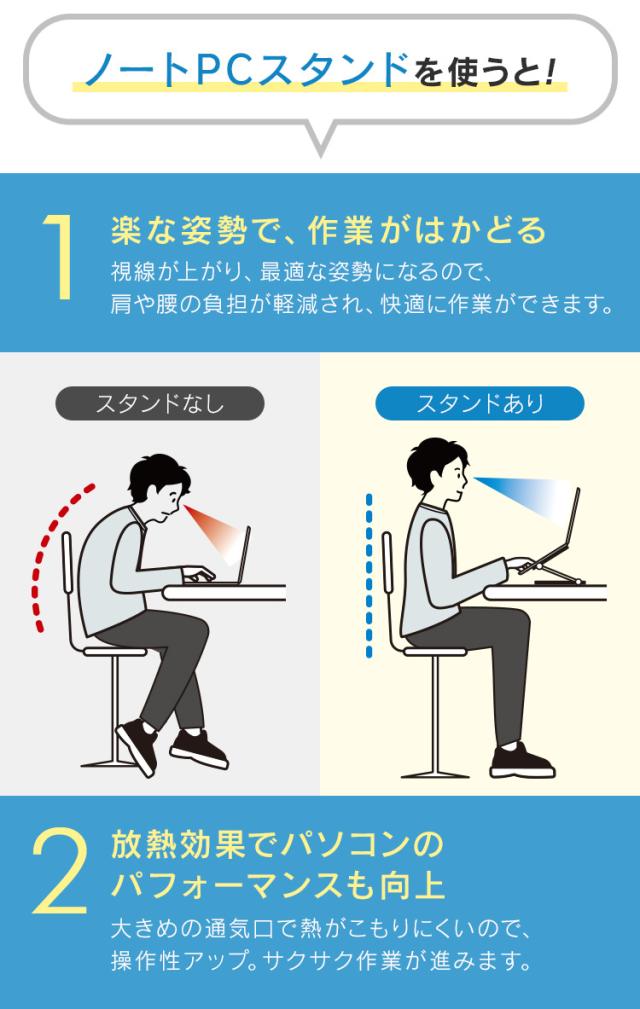 ノートPCスタンドを使うと!

1 楽な姿勢で、作業がはかどる
視線が上がり、最適な姿勢になるので、肩や腰の負担が軽減され、快適に作業ができます。

スタンドなし

スタンドあり

2 放熱効果でパソコンのパフォーマンスも向上
大きめの通気口で熱がこもりにくいので、操作性アップ。サクサク作業が進みます。