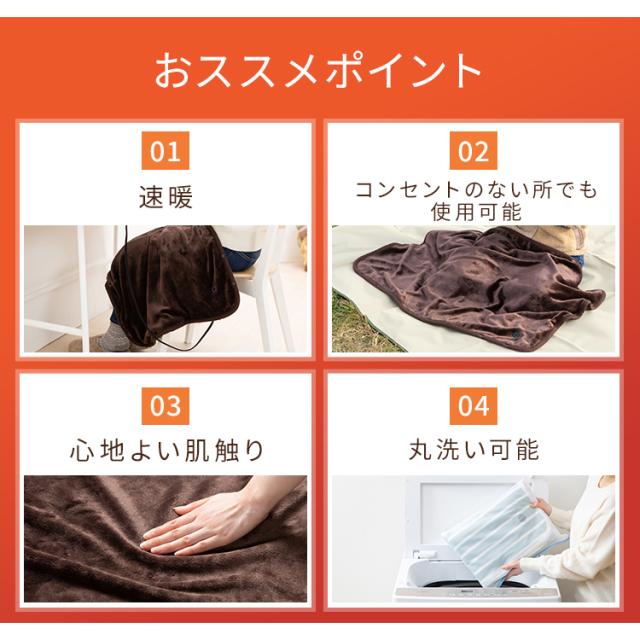 おススメポイント

01

速暖

02

コンセントのない所でも使用可能

03

心地よい肌触り

04

丸洗い可能