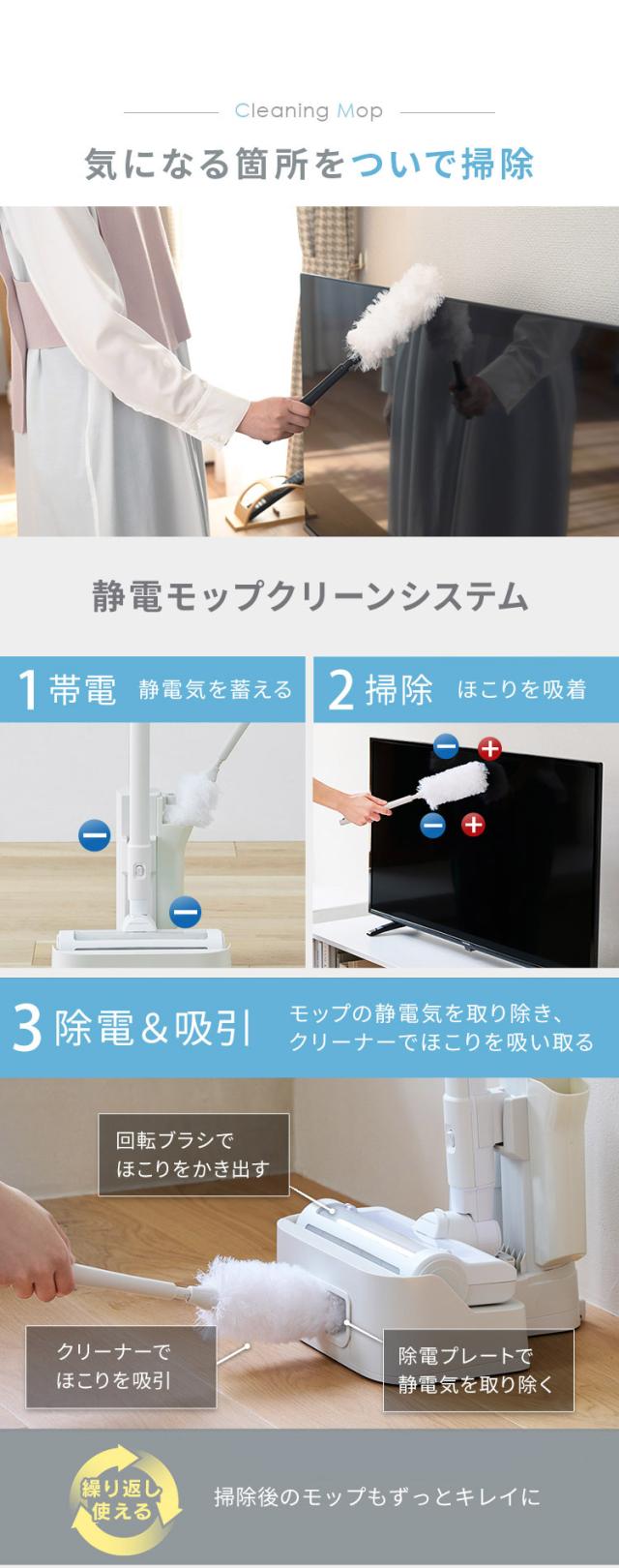 Cleaning Mop

気になる箇所をついで掃除

静電モップクリーンシステム

1 帯電 静電気を蓄える

2 掃除 ほこりを吸着

3 除電＆吸引 モップの静電気を取り除き、クリーナーでほこりを吸い取る

回転ブラシでほこりをかき出す

クリーナーでほこりを吸引

除電プレートで静電気を取り除く

繰り返し使える

掃除後のモップもずっとキレイに