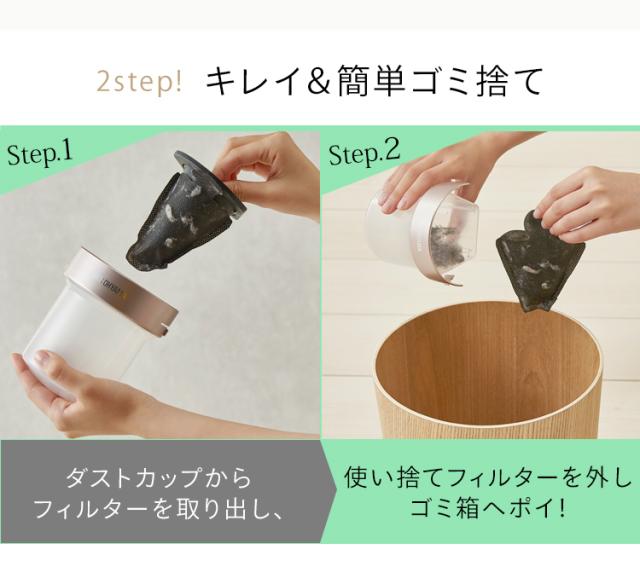 2step! キレイ&簡単ゴミ捨て

Step.1

Step.2

ダストカップから
フィルターを取り出し、

使い捨てフィルターを外し
ゴミ箱へポイ!